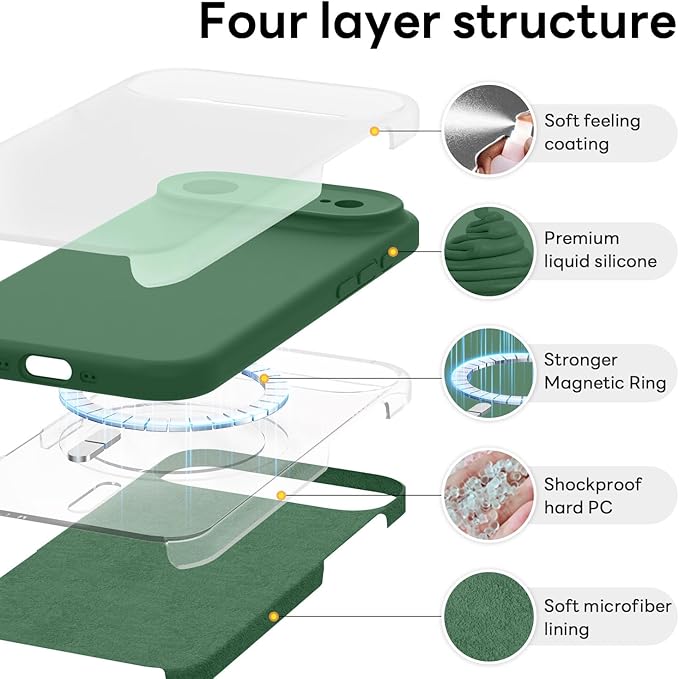 Four layer structure

Soft feeling coating

Premium liquid silicone

Stronger Magnetic Ring

Shockproof hard PC

Soft microfiber lining