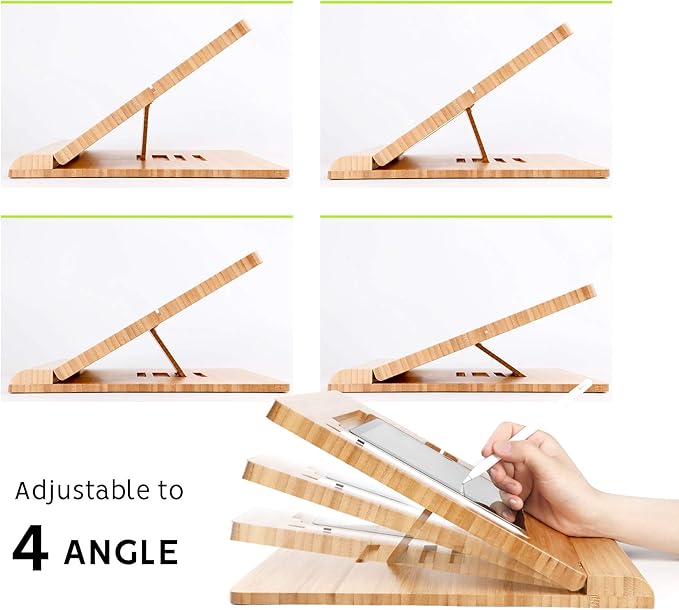 Adjustable to

4 ANGLE