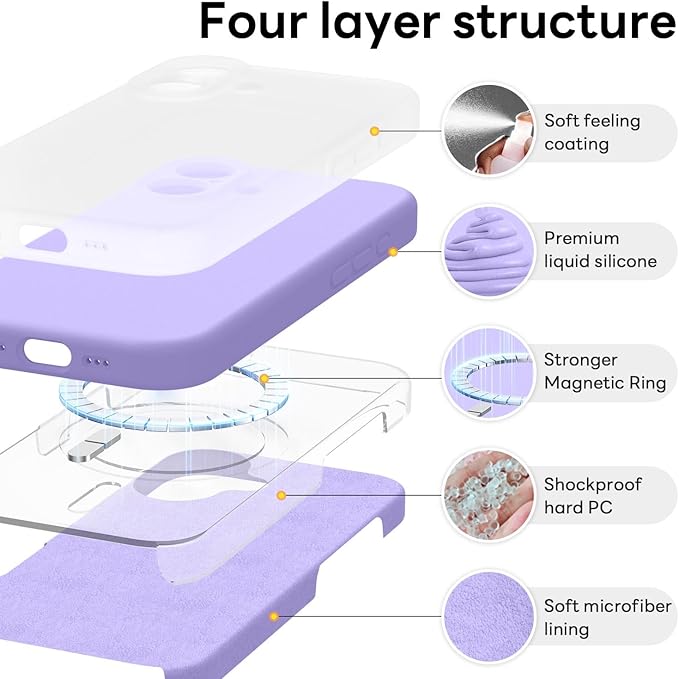 Four layer structure

Soft feeling coating

Premium liquid silicone

Stronger Magnetic Ring

Shockproof hard PC

Soft microfiber lining