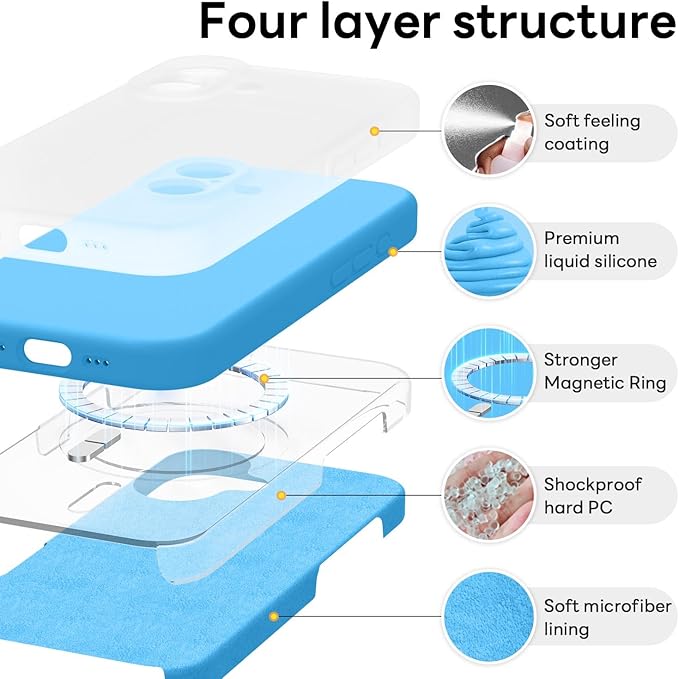 Four layer structure

Soft feeling coating

Premium liquid silicone

Stronger Magnetic Ring

Shockproof hard PC

Soft microfiber lining