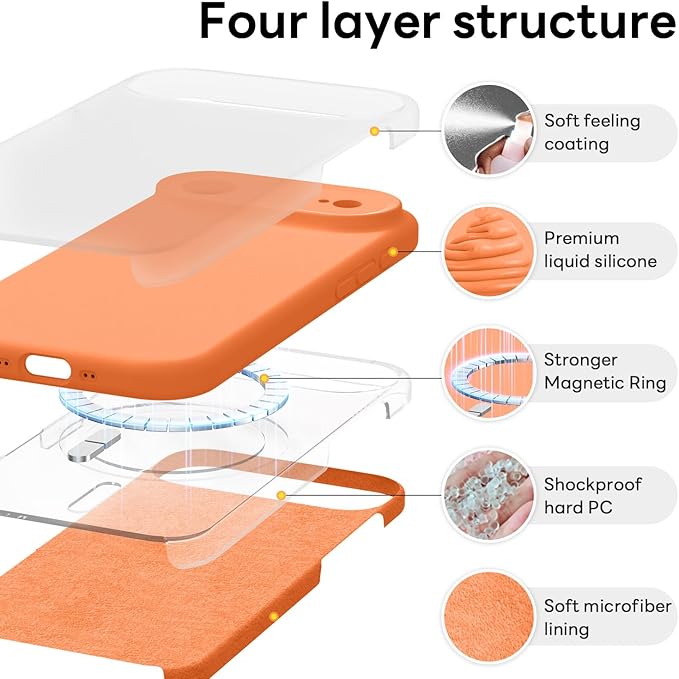 Four layer structure

Soft feeling coating

Premium liquid silicone

Stronger Magnetic Ring

Shockproof hard PC

Soft microfiber lining