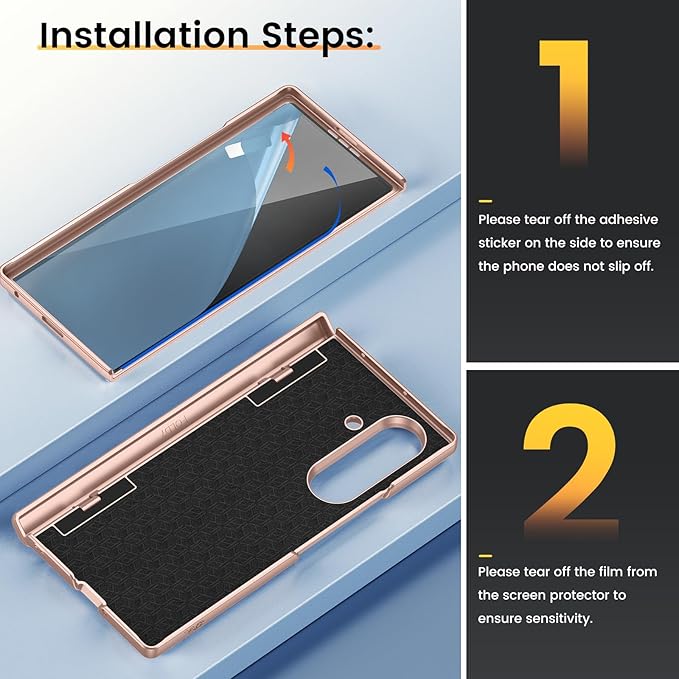 Installation Steps:

1

Please tear off the adhesive sticker on the side to ensure the phone does not slip off.

2

Please tear off the film from the screen protector to ensure sensitivity.