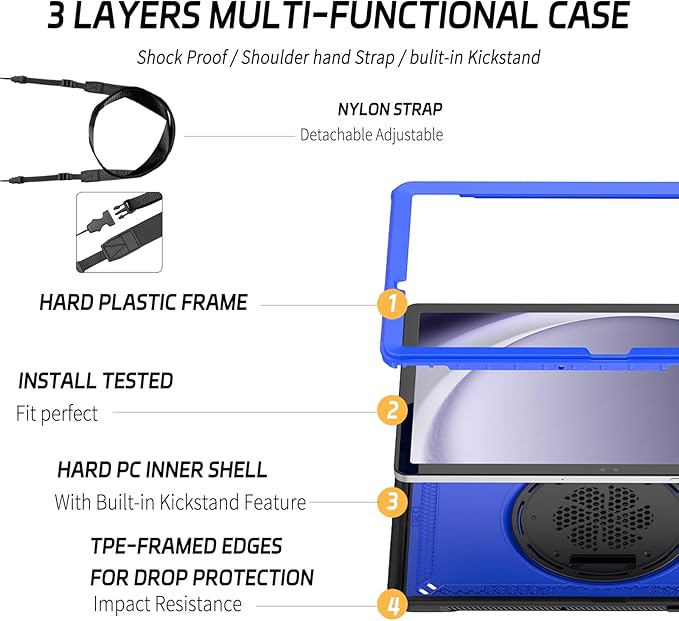 3 LAYERS MULTI-FUNCTIONAL CASE

Shock Proof / Shoulder hand Strap / bulit-in Kickstand

NYLON STRAP
Detachable Adjustable

HARD PLASTIC FRAME

1

INSTALL TESTED
Fit perfect

2

HARD PC INNER SHELL
With Built-in Kickstand Feature

3

TPE-FRAMED EDGES
FOR DROP PROTECTION
Impact Resistance

4