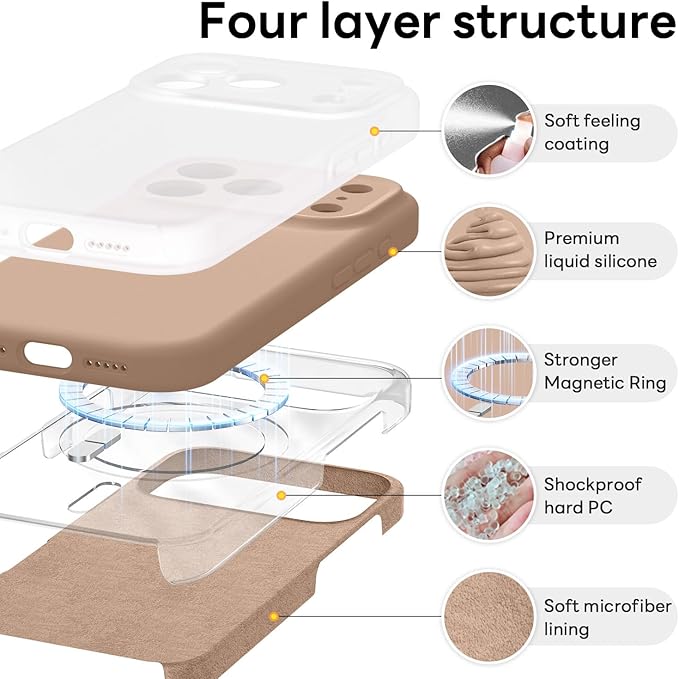 Four layer structure

Soft feeling coating

Premium liquid silicone

Stronger Magnetic Ring

Shockproof hard PC

Soft microfiber lining