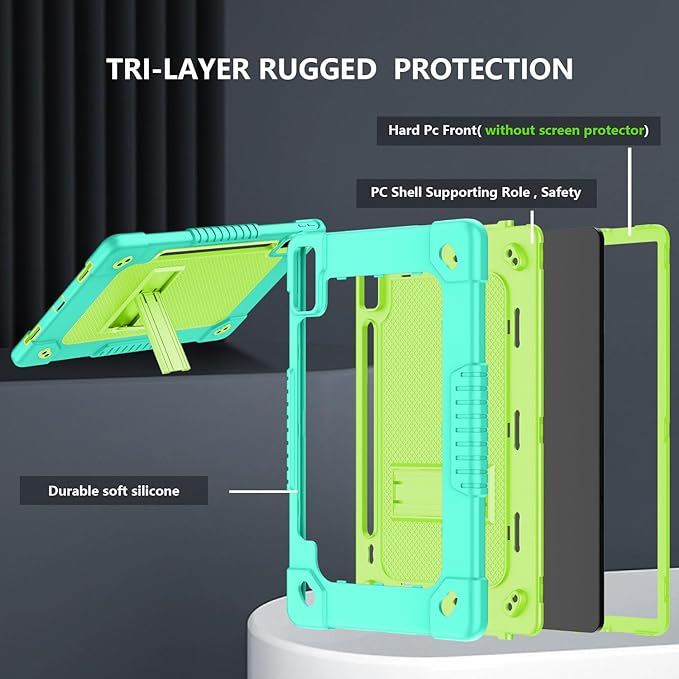 TRI-LAYER RUGGED PROTECTION

Hard Pc Front( without screen protector)

PC Shell Supporting Role , Safety

Durable soft silicone