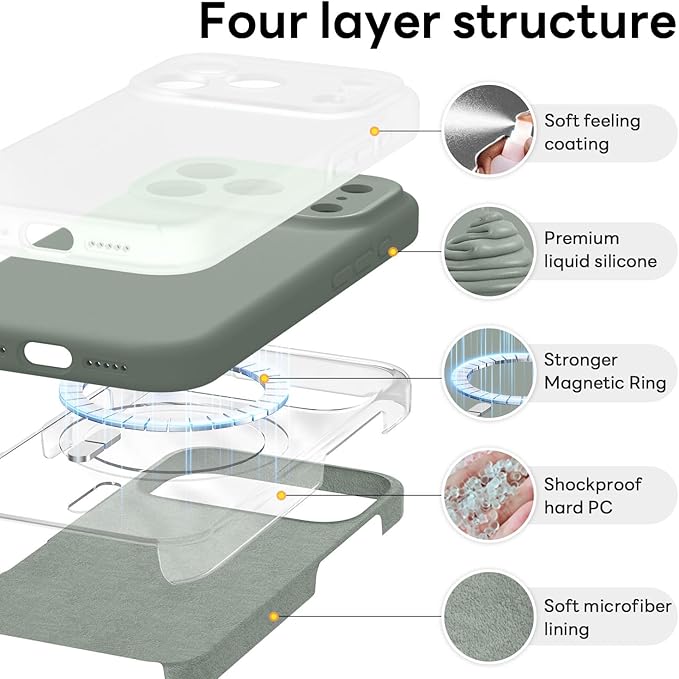 Four layer structure

Soft feeling coating

Premium liquid silicone

Stronger Magnetic Ring

Shockproof hard PC

Soft microfiber lining