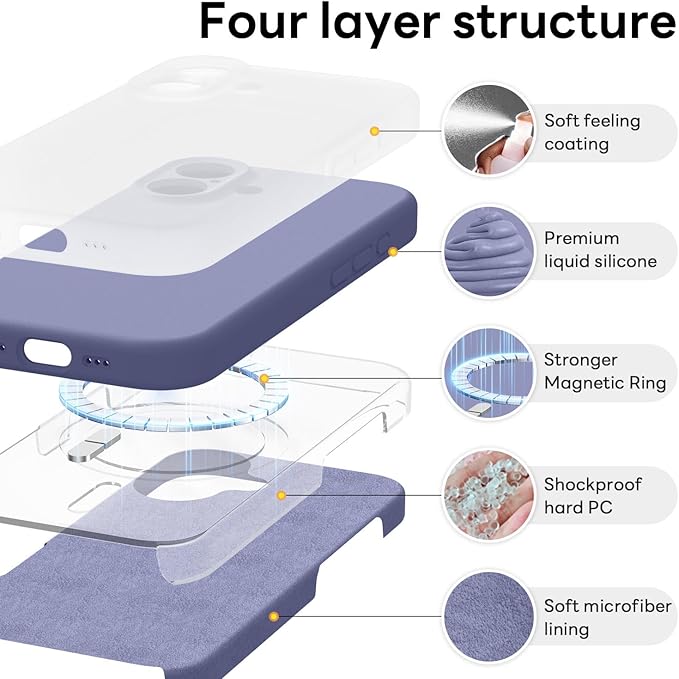 Four layer structure

Soft feeling coating

Premium liquid silicone

Stronger Magnetic Ring

Shockproof hard PC

Soft microfiber lining