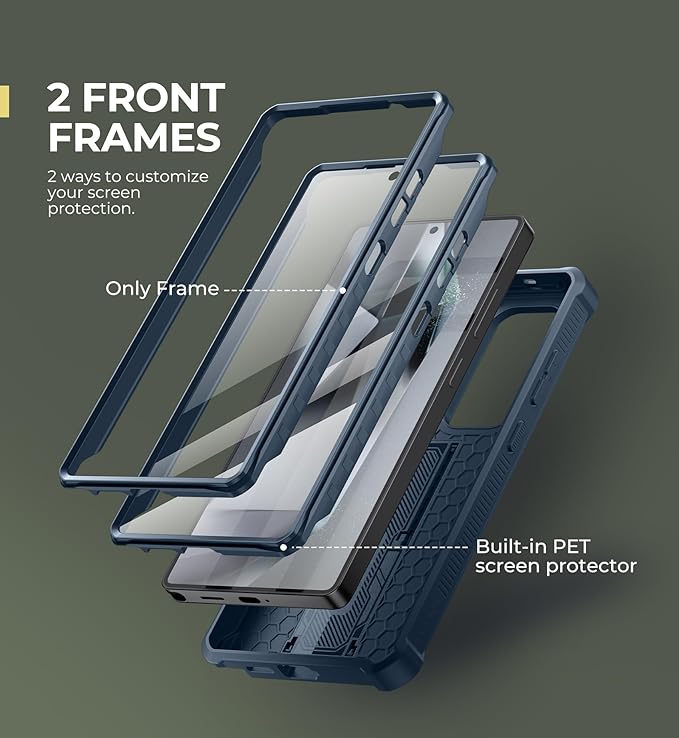 2 FRONT FRAMES

2 ways to customize your screen protection.

Only Frame

Built-in PET screen protector