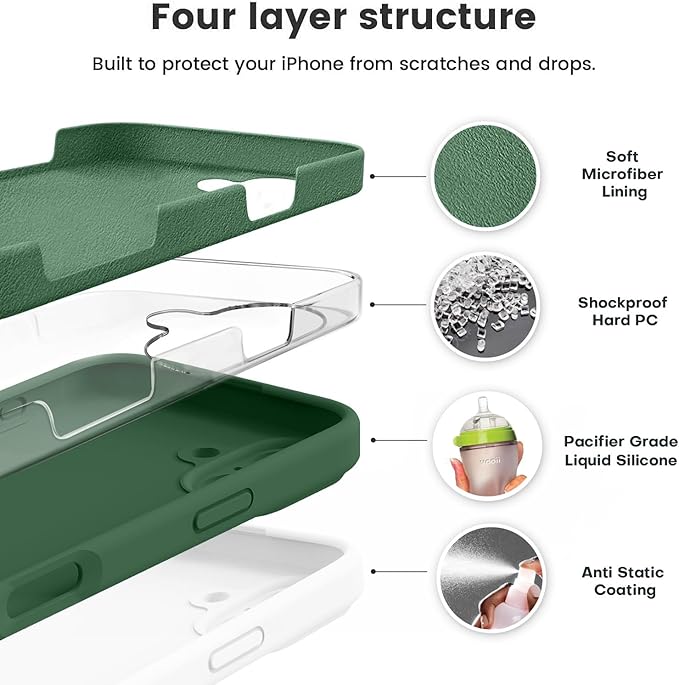 Four layer structure

Built to protect your iPhone from scratches and drops.

Soft Microfiber Lining

Shockproof Hard PC

Pacifier Grade Liquid Silicone

Anti Static Coating