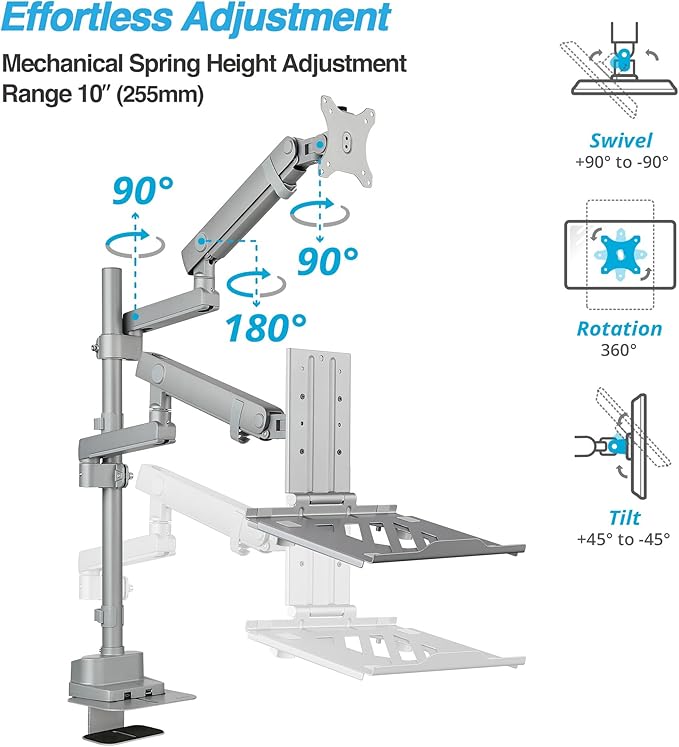 Effortless Adjustment

Mechanical Spring Height Adjustment Range 10″ (255mm)

90°

90°

180°

Swivel
+90° to -90°

Rotation
360°

Tilt
+45° to -45°