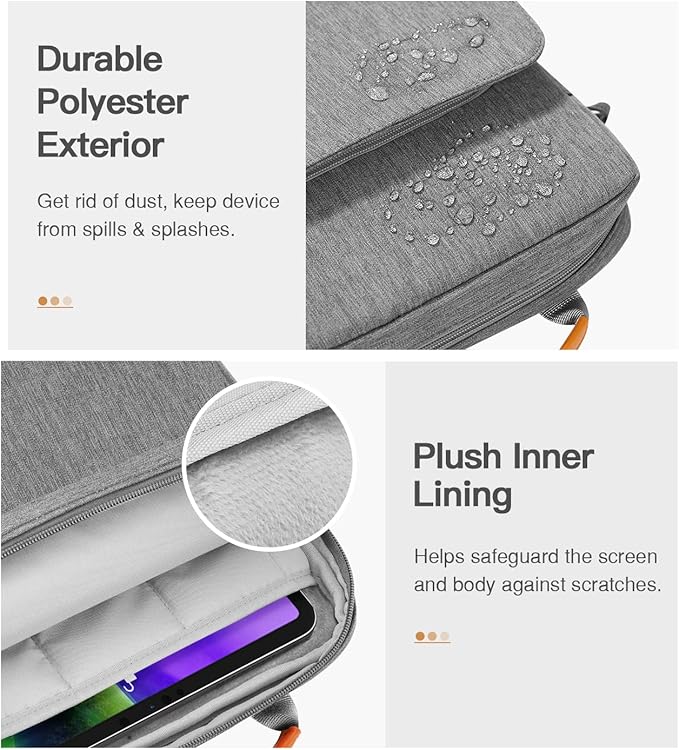 Durable Polyester Exterior

Get rid of dust, keep device from spills & splashes.

Plush Inner Lining

Helps safeguard the screen and body against scratches.