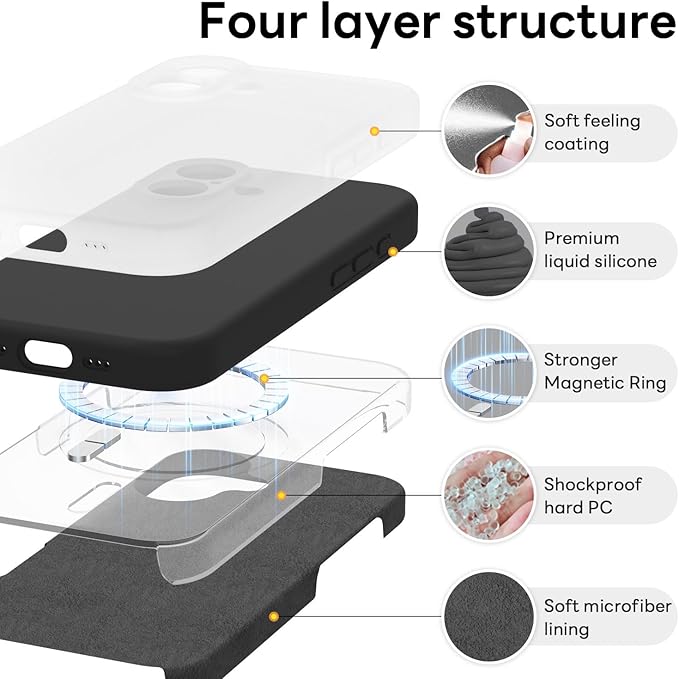 Four layer structure

Soft feeling coating

Premium liquid silicone

Stronger Magnetic Ring

Shockproof hard PC

Soft microfiber lining