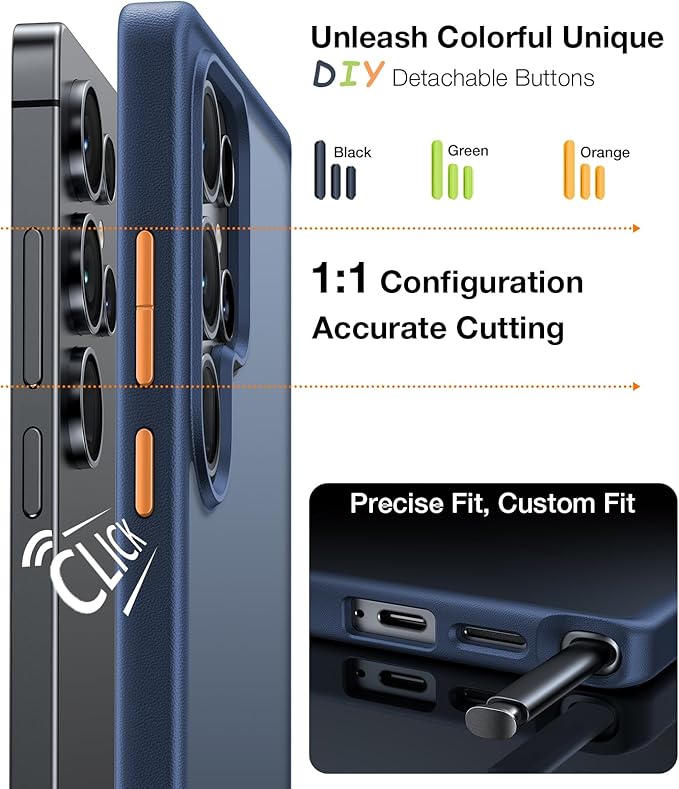 Unleash Colorful Unique
DIY Detachable Buttons

Black
Green
Orange

1:1 Configuration
Accurate Cutting

CLICK

Precise Fit, Custom Fit