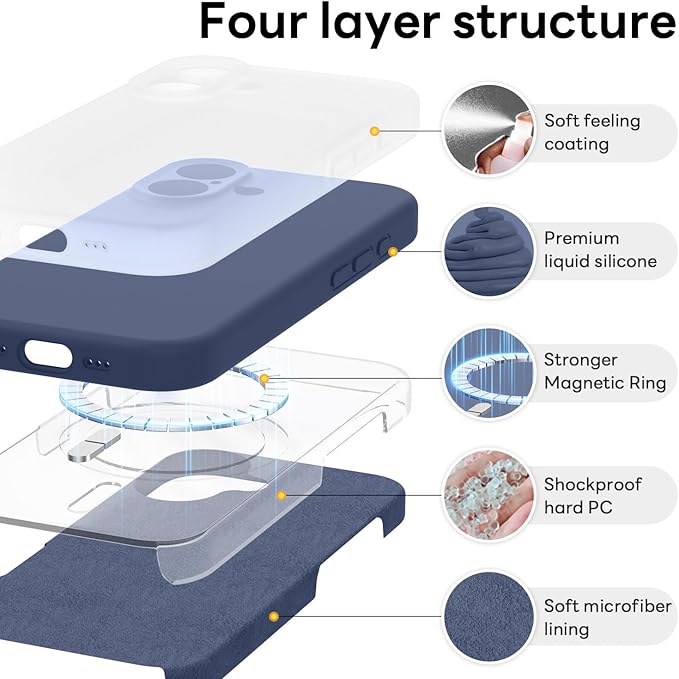 Four layer structure

Soft feeling coating

Premium liquid silicone

Stronger Magnetic Ring

Shockproof hard PC

Soft microfiber lining