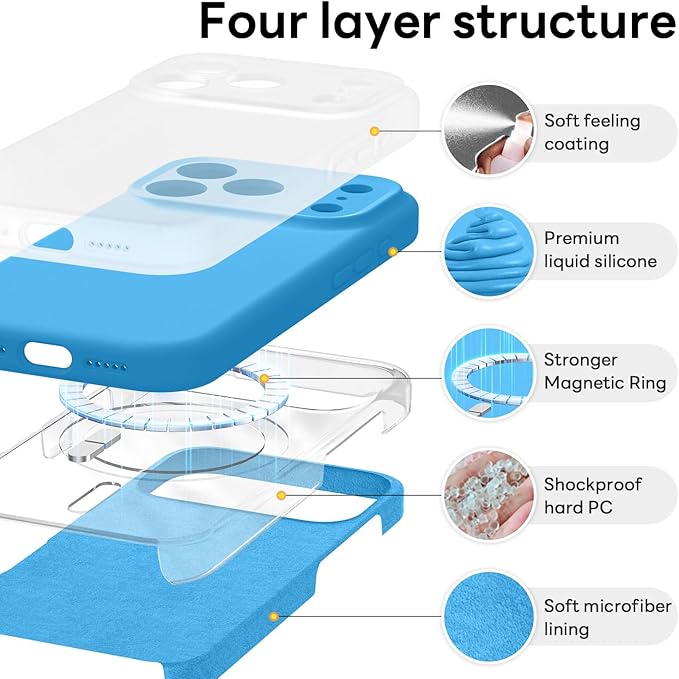 Four layer structure

Soft feeling coating

Premium liquid silicone

Stronger Magnetic Ring

Shockproof hard PC

Soft microfiber lining