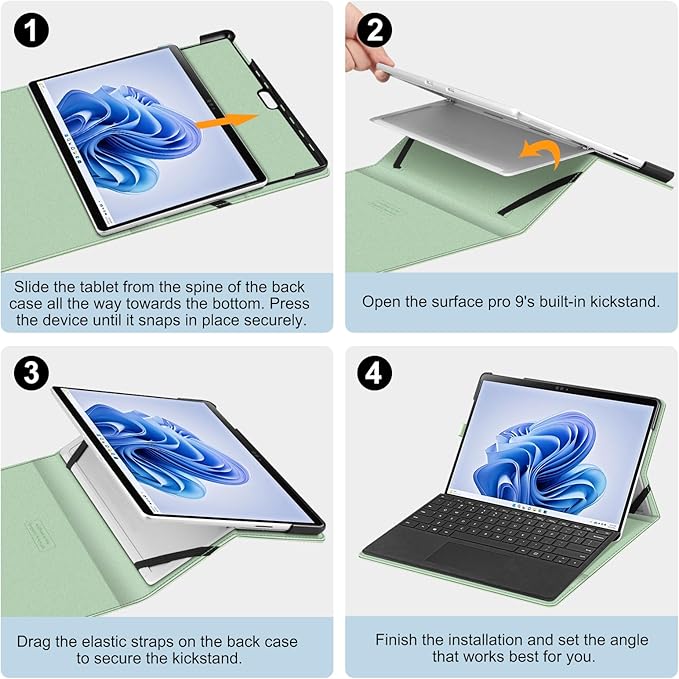 1

Slide the tablet from the spine of the back case all the way towards the bottom. Press the device until it snaps in place securely.

2

Open the surface pro 9's built-in kickstand.

3

Drag the elastic straps on the back case to secure the kickstand.

4

Finish the installation and set the angle that works best for you.