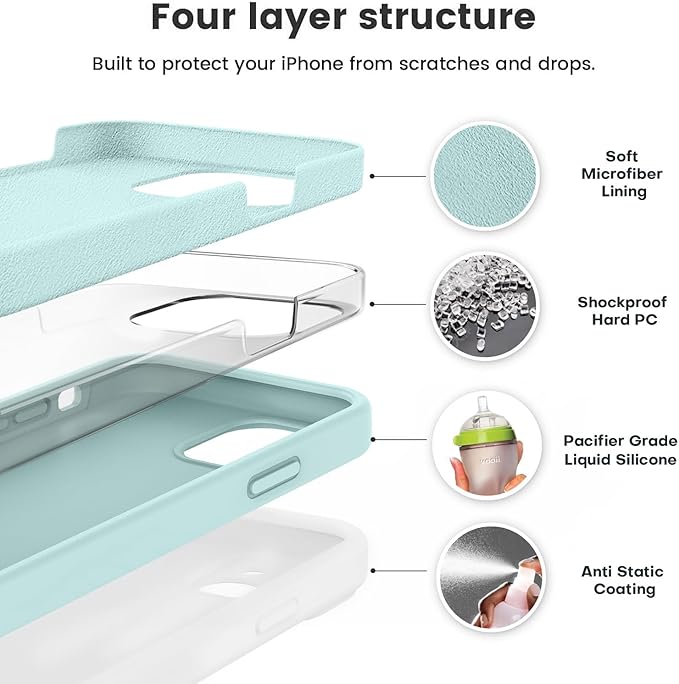 Four layer structure

Built to protect your iPhone from scratches and drops.

Soft Microfiber Lining

Shockproof Hard PC

Pacifier Grade Liquid Silicone

Anti Static Coating