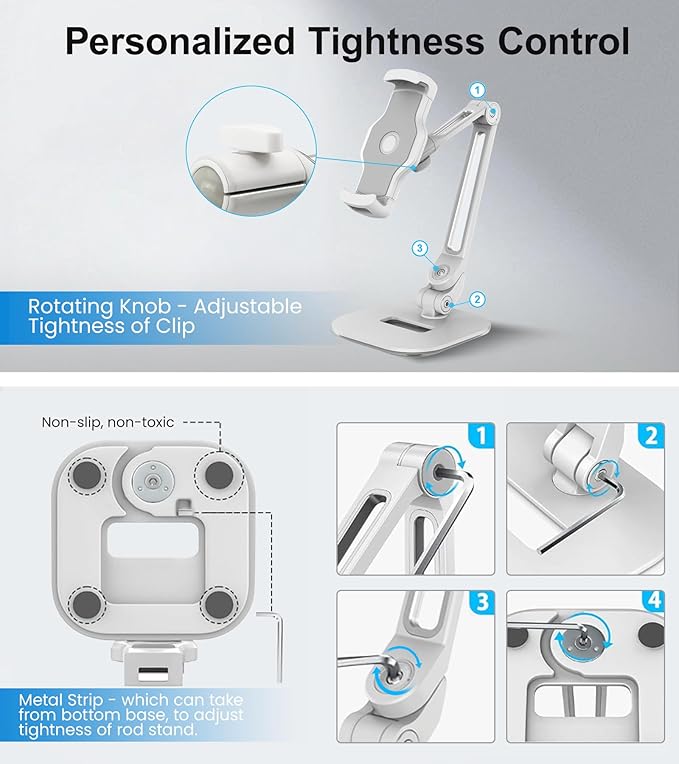 Personalized Tightness Control

1

3

2

Rotating Knob - Adjustable Tightness of Clip

Non-slip, non-toxic

Metal Strip - which can take from bottom base, to adjust tightness of rod stand.

1

2

3

4