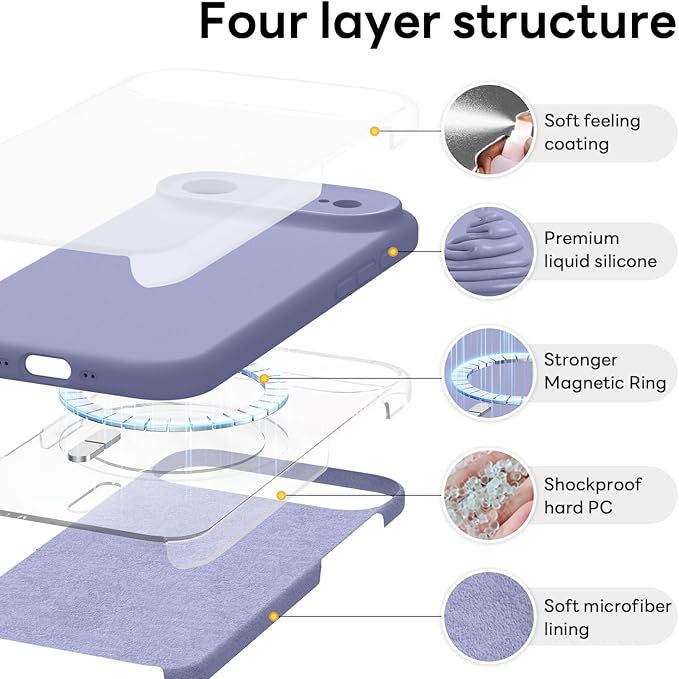 Four layer structure

Soft feeling coating

Premium liquid silicone

Stronger Magnetic Ring

Shockproof hard PC

Soft microfiber lining