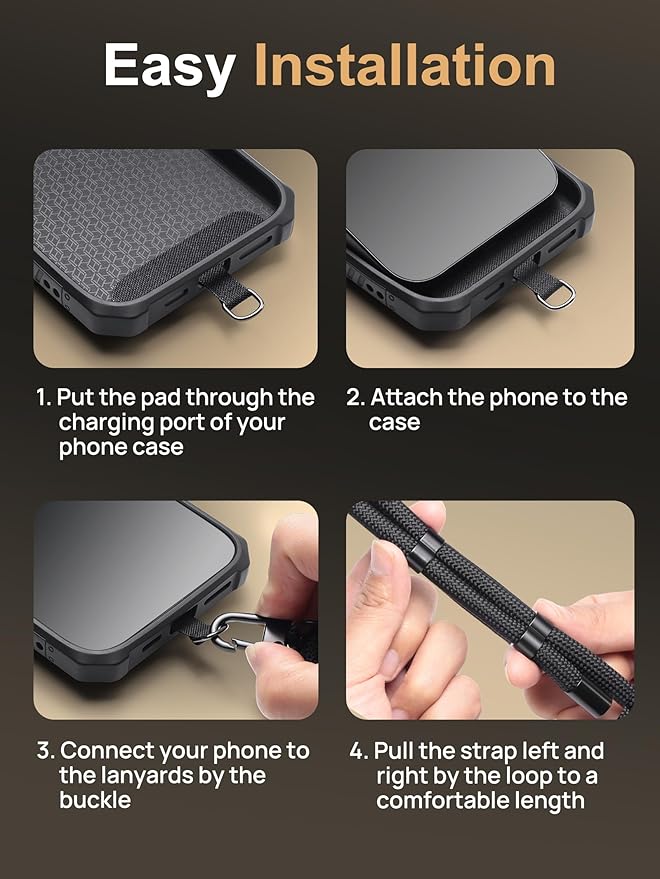 Easy Installation

1. Put the pad through the charging port of your phone case

2. Attach the phone to the case

3. Connect your phone to the lanyards by the buckle

4. Pull the strap left and right by the loop to a comfortable length