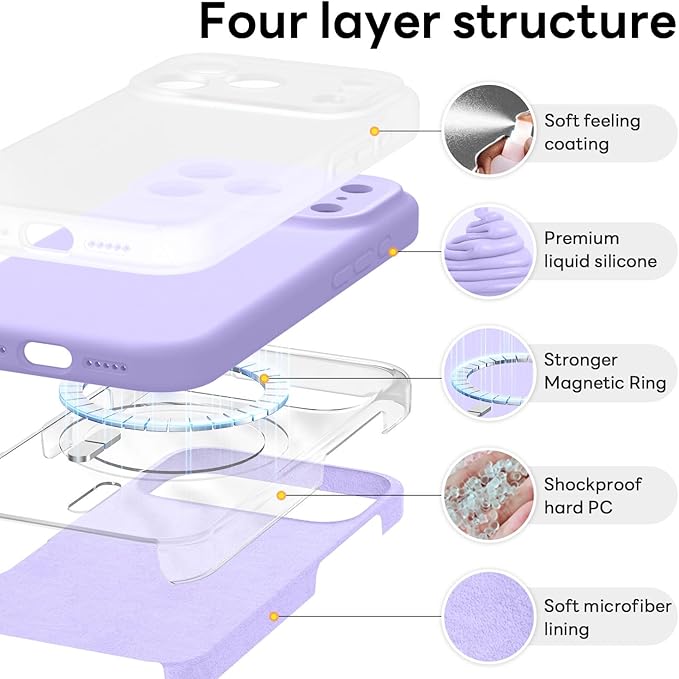 Four layer structure

Soft feeling coating

Premium liquid silicone

Stronger Magnetic Ring

Shockproof hard PC

Soft microfiber lining