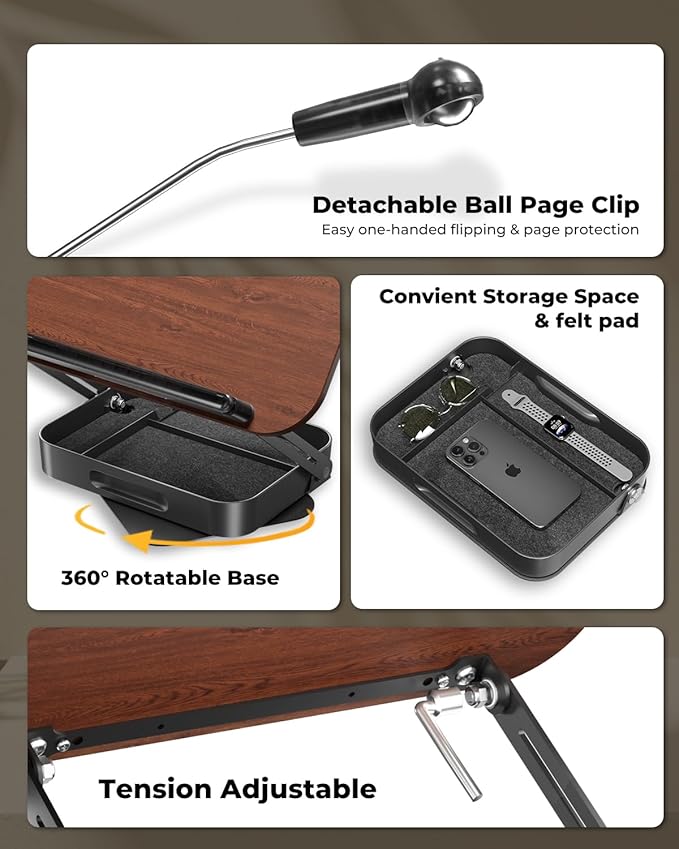 Detachable Ball Page Clip
Easy one-handed flipping & page protection

360° Rotatable Base

Convient Storage Space & felt pad

Tension Adjustable