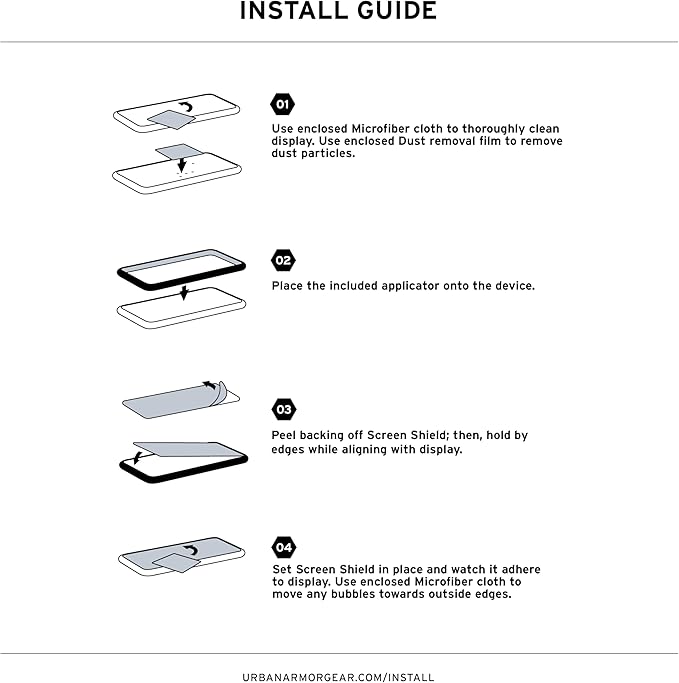 INSTALL GUIDE

01

Use enclosed Microfiber cloth to thoroughly clean display. Use enclosed Dust removal film to remove dust particles.

02

Place the included applicator onto the device.

03

Peel backing off Screen Shield; then, hold by edges while aligning with display.

04

Set Screen Shield in place and watch it adhere to display. Use enclosed Microfiber cloth to move any bubbles towards outside edges.

URBANARMORGEAR.COM/INSTALL