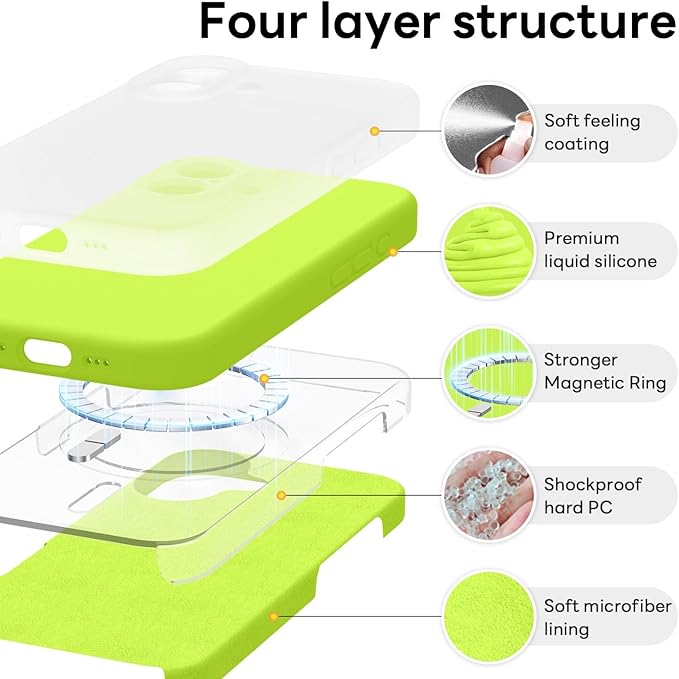 Four layer structure

Soft feeling coating

Premium liquid silicone

Stronger Magnetic Ring

Shockproof hard PC

Soft microfiber lining