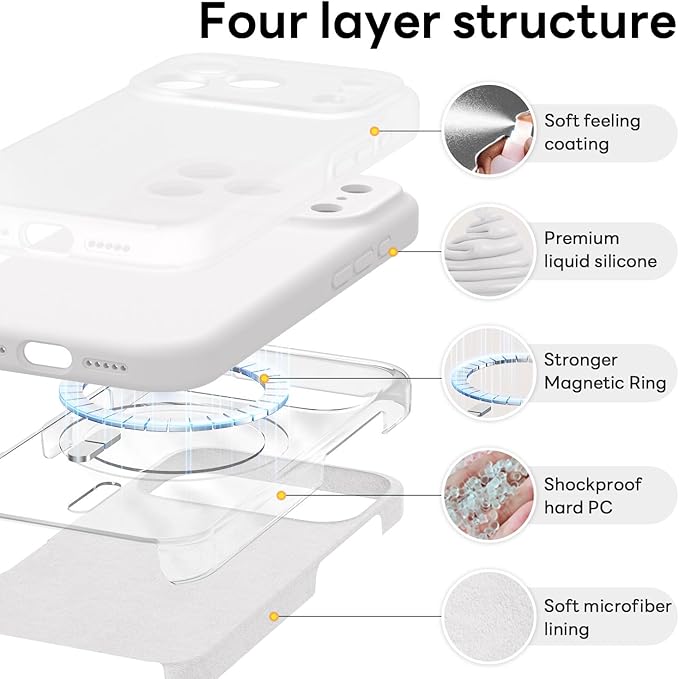 Four layer structure

Soft feeling coating

Premium liquid silicone

Stronger Magnetic Ring

Shockproof hard PC

Soft microfiber lining