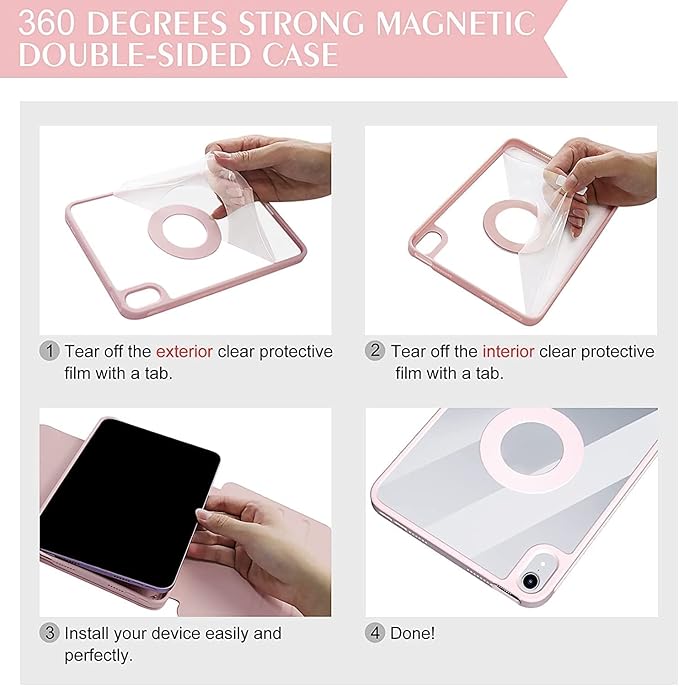 360 DEGREES STRONG MAGNETIC DOUBLE-SIDED CASE

1 Tear off the exterior clear protective film with a tab.

2 Tear off the interior clear protective film with a tab.

3 Install your device easily and perfectly.

4 Done!