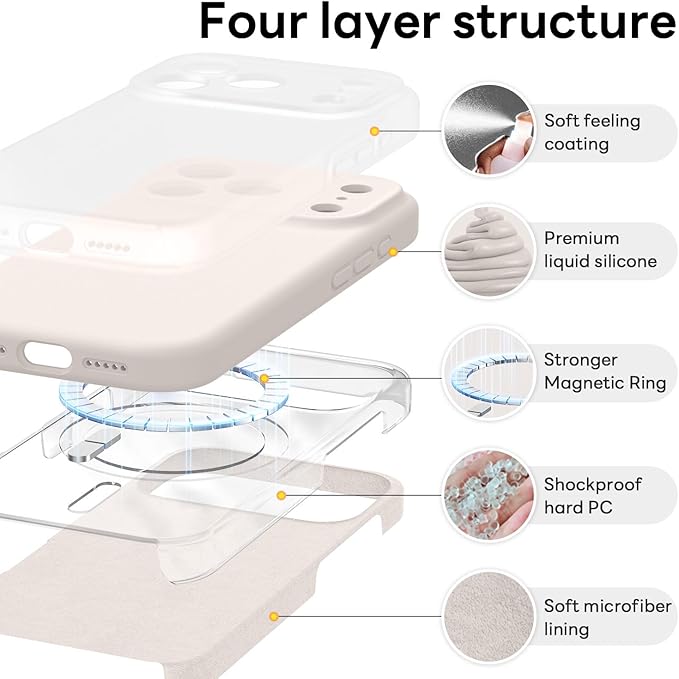 Four layer structure

Soft feeling coating

Premium liquid silicone

Stronger Magnetic Ring

Shockproof hard PC

Soft microfiber lining