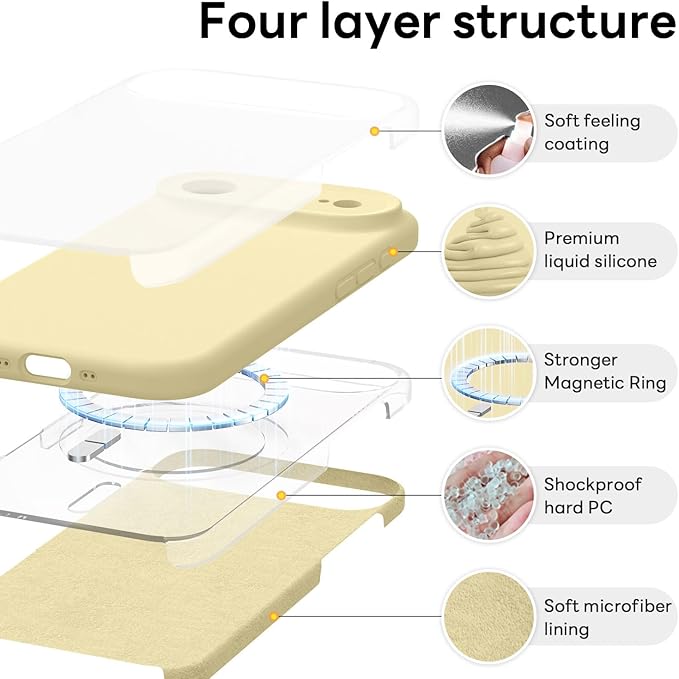 Four layer structure

Soft feeling coating

Premium liquid silicone

Stronger Magnetic Ring

Shockproof hard PC

Soft microfiber lining