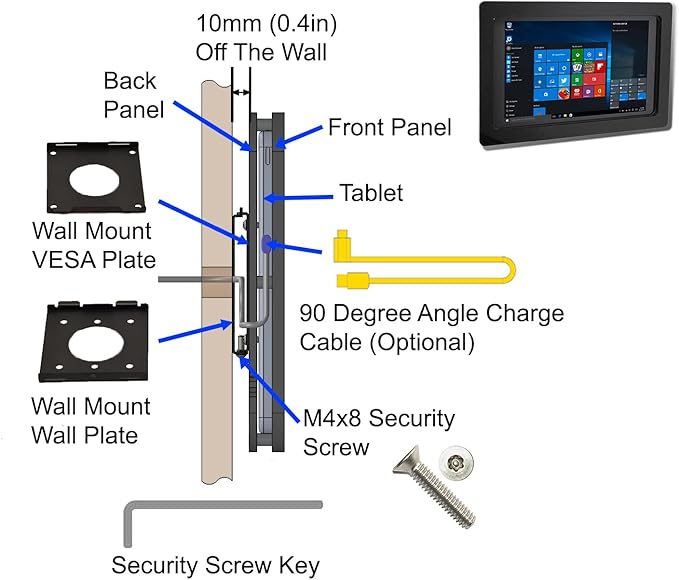 10mm (0.4in)
Off The Wall

Back Panel

Front Panel

Tablet

Wall Mount VESA Plate

90 Degree Angle Charge Cable (Optional)

Wall Mount Wall Plate

M4x8 Security Screw

Security Screw Key