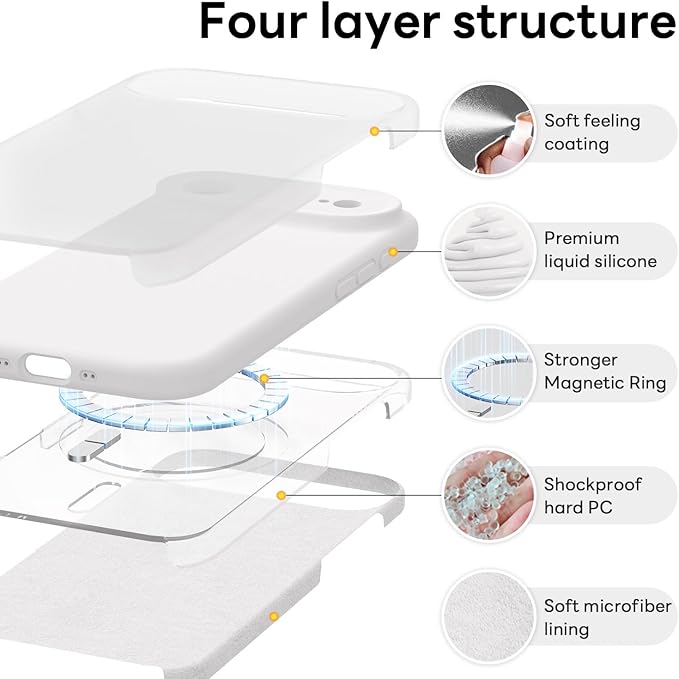 Four layer structure

Soft feeling coating

Premium liquid silicone

Stronger Magnetic Ring

Shockproof hard PC

Soft microfiber lining