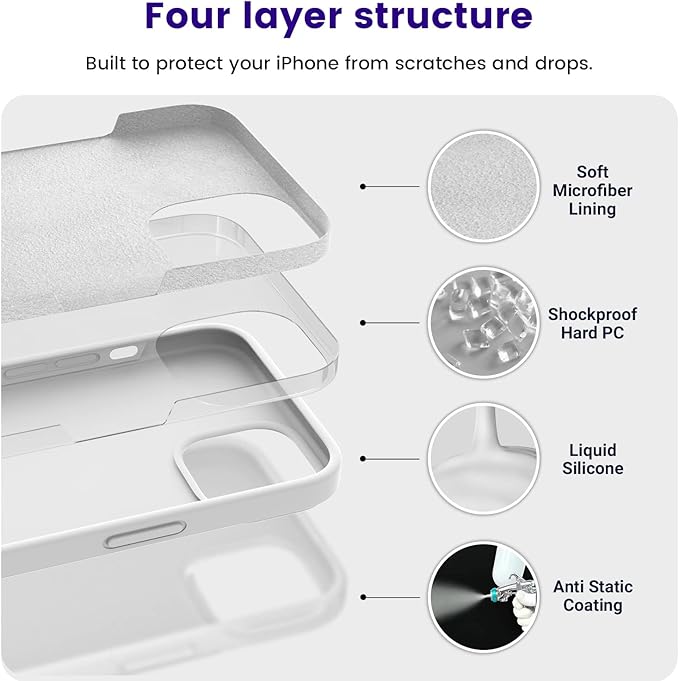 Four layer structure

Built to protect your iPhone from scratches and drops.

Soft Microfiber Lining

Shockproof Hard PC

Liquid Silicone

Anti Static Coating