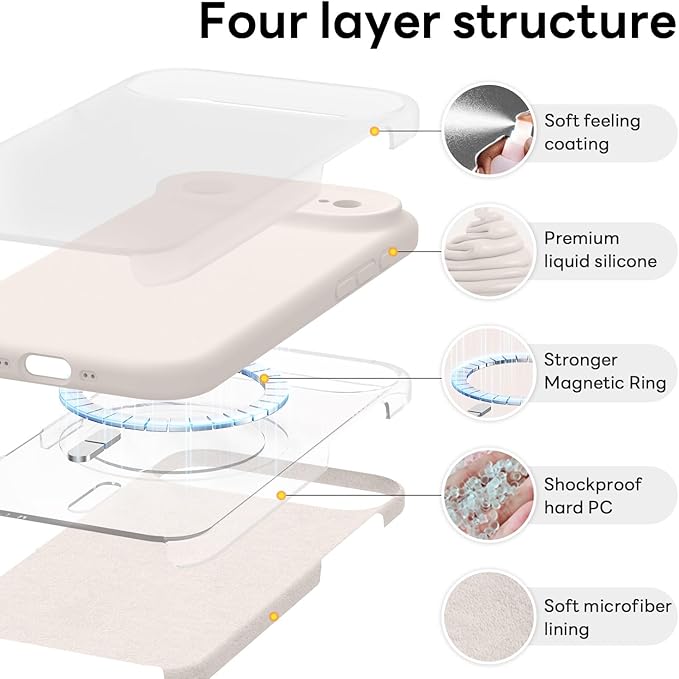 Four layer structure

Soft feeling coating

Premium liquid silicone

Stronger Magnetic Ring

Shockproof hard PC

Soft microfiber lining