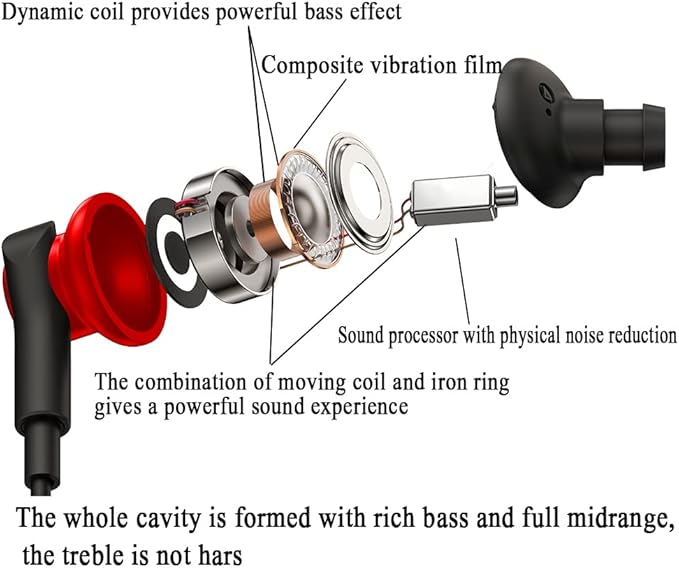 Dynamic coil provides powerful bass effect

Composite vibration film

Sound processor with physical noise reduction

The combination of moving coil and iron ring gives a powerful sound experience

The whole cavity is formed with rich bass and full midrange, the treble is not hars