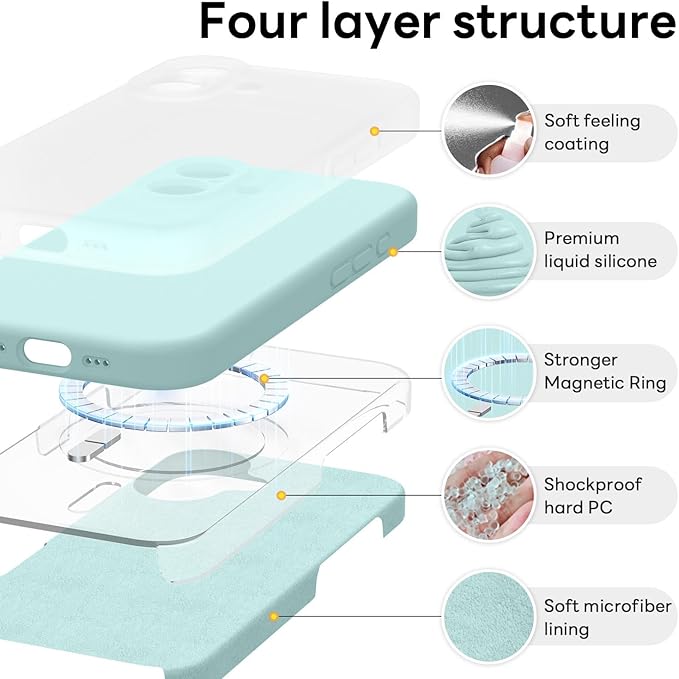 Four layer structure

Soft feeling coating

Premium liquid silicone

Stronger Magnetic Ring

Shockproof hard PC

Soft microfiber lining