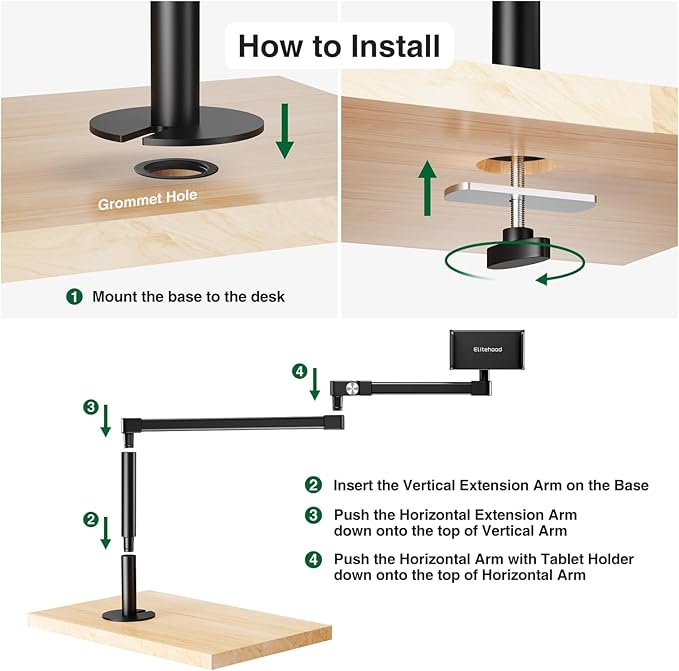 How to Install

Grommet Hole

1 Mount the base to the desk

Elitehood

4

3

2

2 Insert the Vertical Extension Arm on the Base

3 Push the Horizontal Extension Arm down onto the top of Vertical Arm

4 Push the Horizontal Arm with Tablet Holder down onto the top of Horizontal Arm