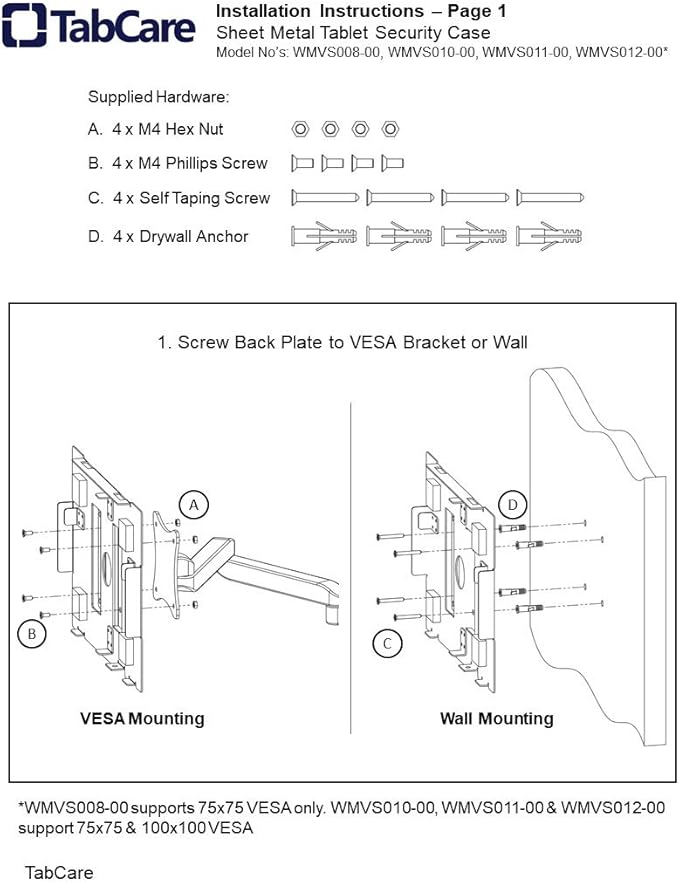 TabCare

Installation Instructions – Page 1
Sheet Metal Tablet Security Case
Model No's: WMVS008-00, WMVS010-00, WMVS011-00, WMVS012-00*

Supplied Hardware:
A. 4 x M4 Hex Nut
B. 4 x M4 Phillips Screw
C. 4 x Self Taping Screw
D. 4 x Drywall Anchor

1. Screw Back Plate to VESA Bracket or Wall

A

B

VESA Mounting

D

C

Wall Mounting

*WMVS008-00 supports 75x75 VESA only. WMVS010-00, WMVS011-00 & WMVS012-00 support 75x75 & 100x100 VESA

TabCare