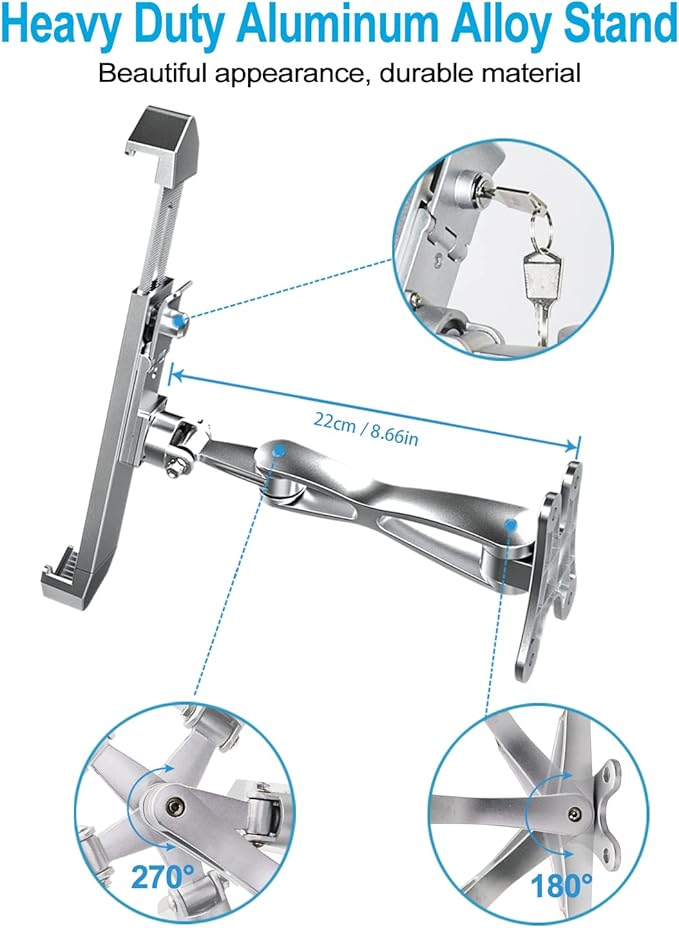 Heavy Duty Aluminum Alloy Stand
Beautiful appearance, durable material

22cm / 8.66in

270°

180°