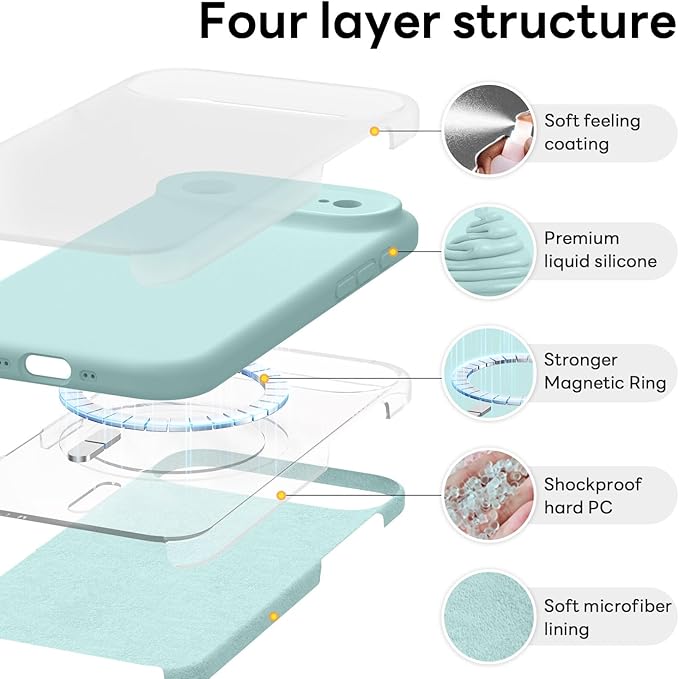 Four layer structure

Soft feeling coating

Premium liquid silicone

Stronger Magnetic Ring

Shockproof hard PC

Soft microfiber lining