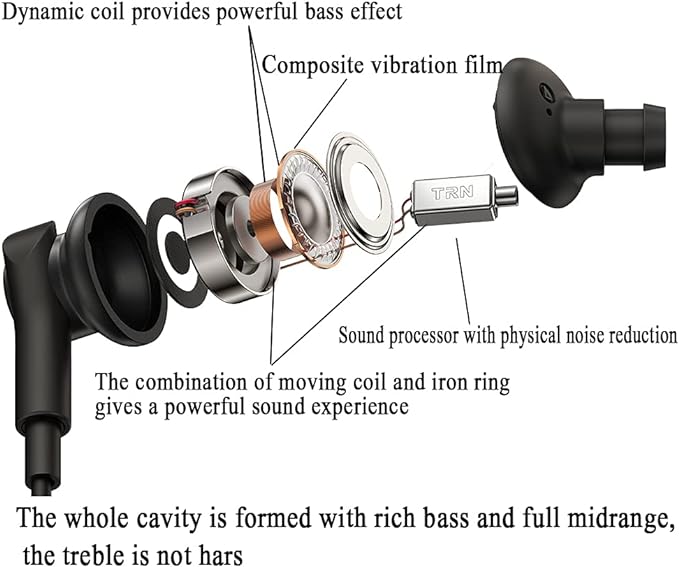 Dynamic coil provides powerful bass effect

Composite vibration film

TRN

Sound processor with physical noise reduction

The combination of moving coil and iron ring gives a powerful sound experience

The whole cavity is formed with rich bass and full midrange, the treble is not hars