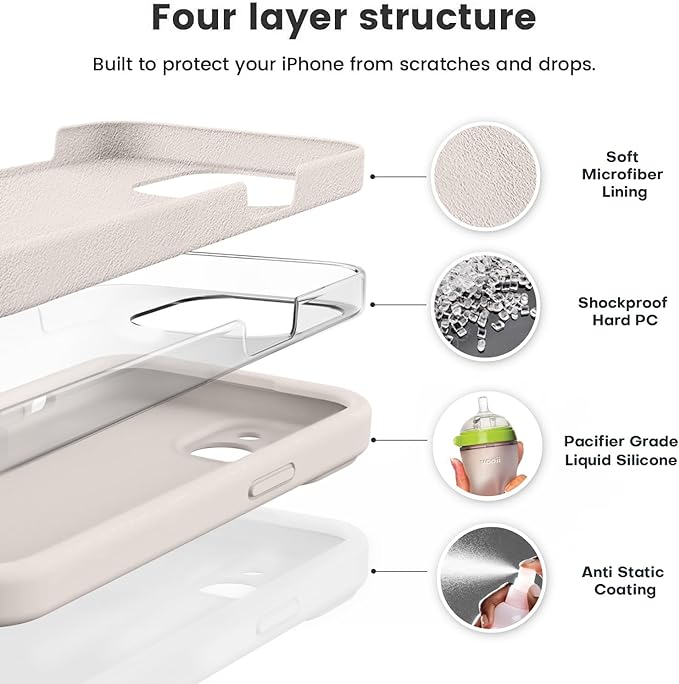 Four layer structure

Built to protect your iPhone from scratches and drops.

Soft Microfiber Lining

Shockproof Hard PC

Pacifier Grade Liquid Silicone

Anti Static Coating