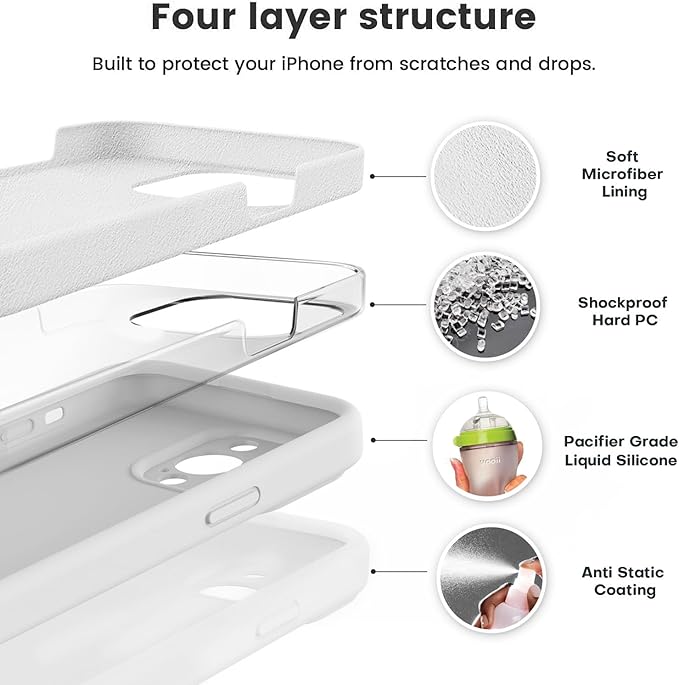 Four layer structure

Built to protect your iPhone from scratches and drops.

Soft Microfiber Lining

Shockproof Hard PC

Pacifier Grade Liquid Silicone

Anti Static Coating