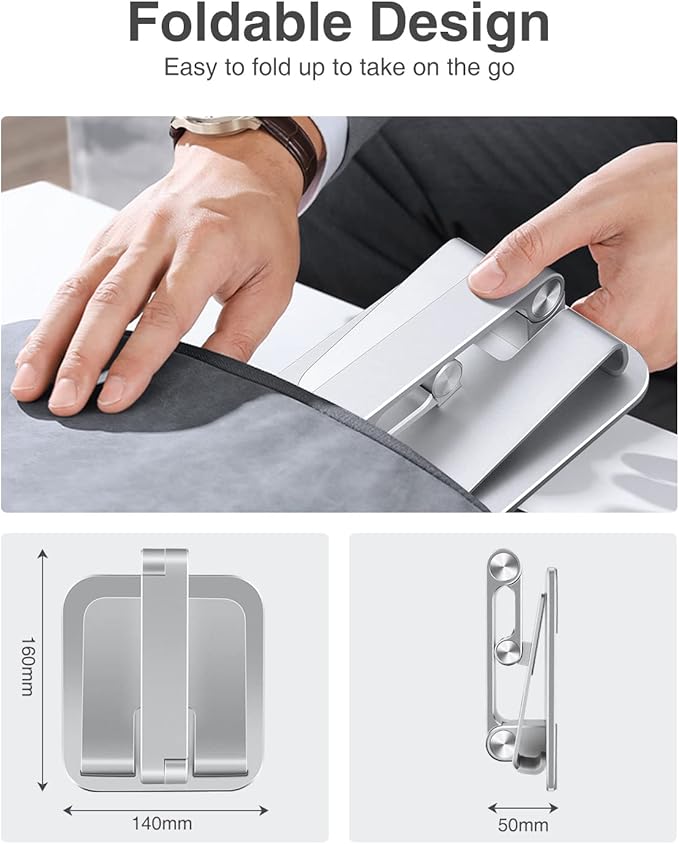 Foldable Design

Easy to fold up to take on the go

160mm

140mm

50mm