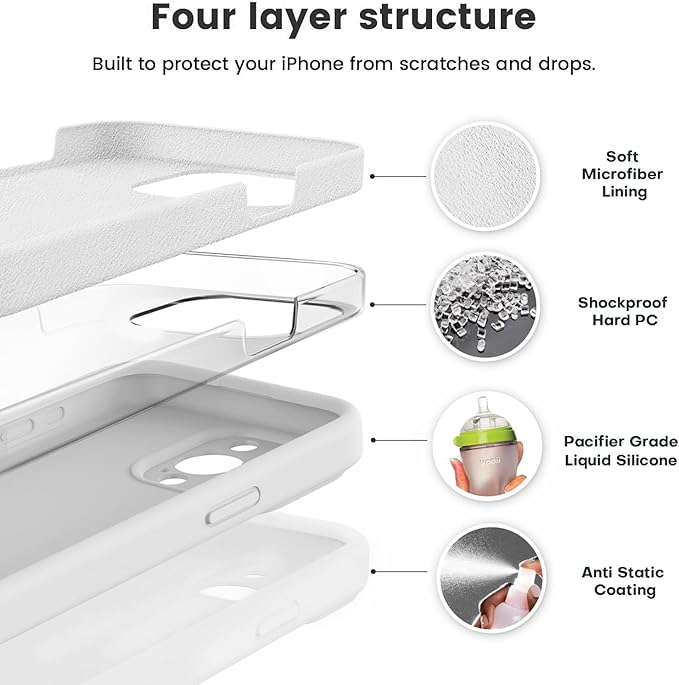 Four layer structure

Built to protect your iPhone from scratches and drops.

Soft Microfiber Lining

Shockproof Hard PC

Pacifier Grade Liquid Silicone

Anti Static Coating