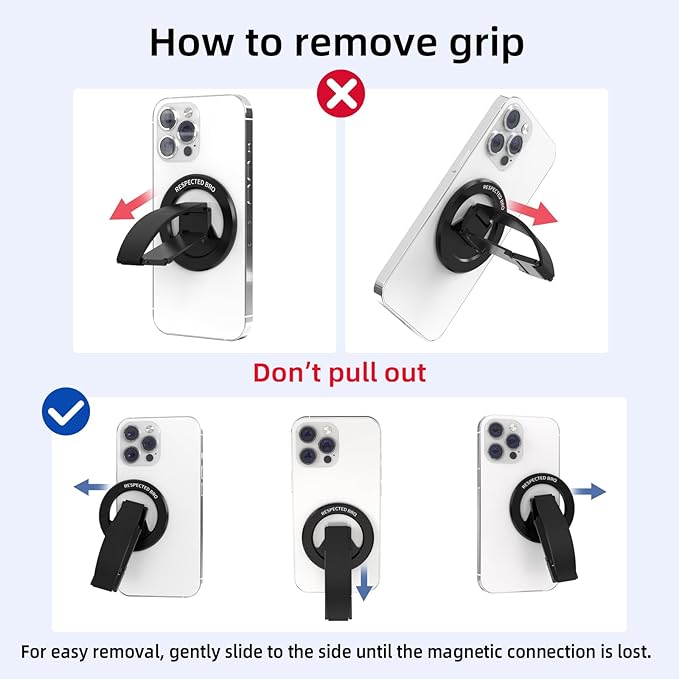 How to remove grip

RESPECTED BRO

RESPECTED BRO

Don't pull out

RESPECTED BRO

RESPECTED BRO

RESPECTED BRO

For easy removal, gently slide to the side until the magnetic connection is lost.