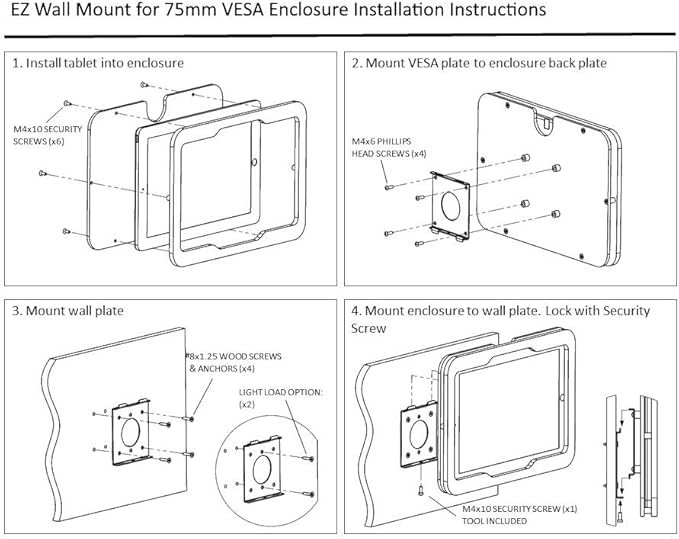 EZ Wall Mount for 75mm VESA Enclosure Installation Instructions

1. Install tablet into enclosure

M4x10 SECURITY SCREWS (x6)

2. Mount VESA plate to enclosure back plate

M4x6 PHILLIPS HEAD SCREWS (x4)

3. Mount wall plate

#8x1.25 WOOD SCREWS & ANCHORS (x4)

LIGHT LOAD OPTION: (x2)

4. Mount enclosure to wall plate. Lock with Security Screw

M4x10 SECURITY SCREW (x1) TOOL INCLUDED