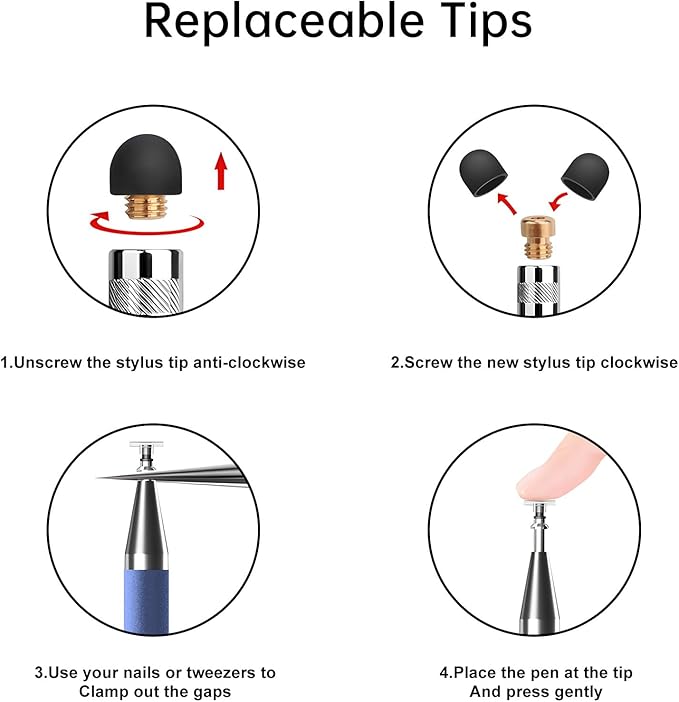 Replaceable Tips

1.Unscrew the stylus tip anti-clockwise

2.Screw the new stylus tip clockwise

3.Use your nails or tweezers to Clamp out the gaps

4.Place the pen at the tip And press gently